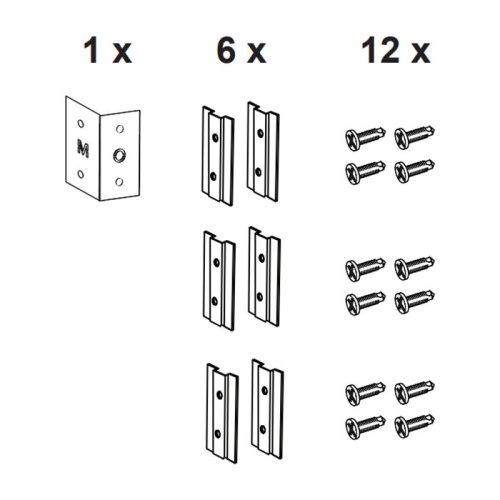 1 x

6 x

12 x

M